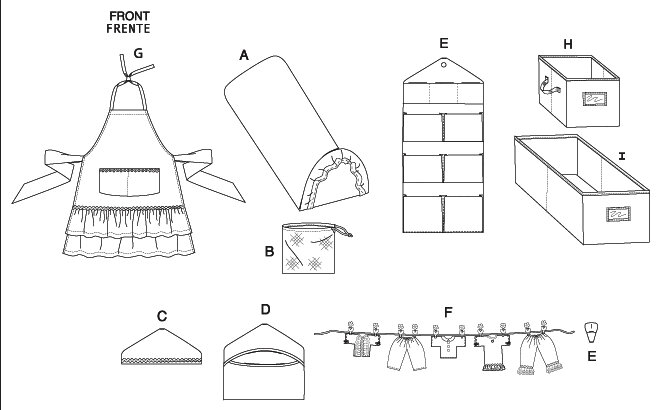 FRONT
FRENTE

G

A

E

H

I

B

C

D

F

E